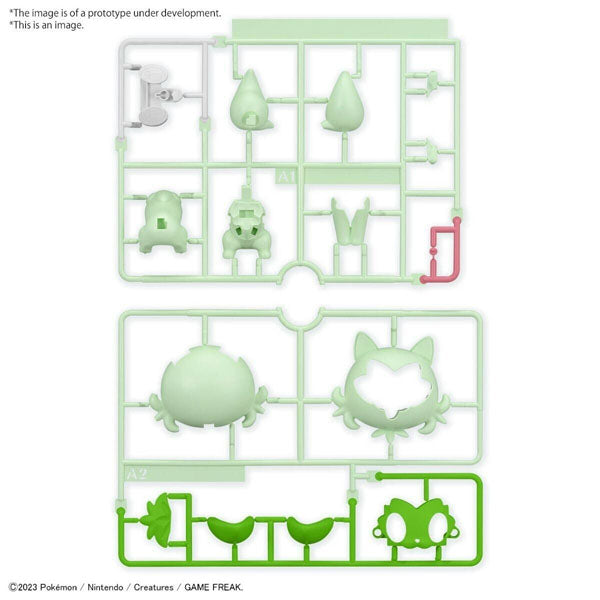 *The image is of a prototype under development.
*This is an image.

A1

A2

©2023 Pokémon / Nintendo / Creatures / GAME FREAK.